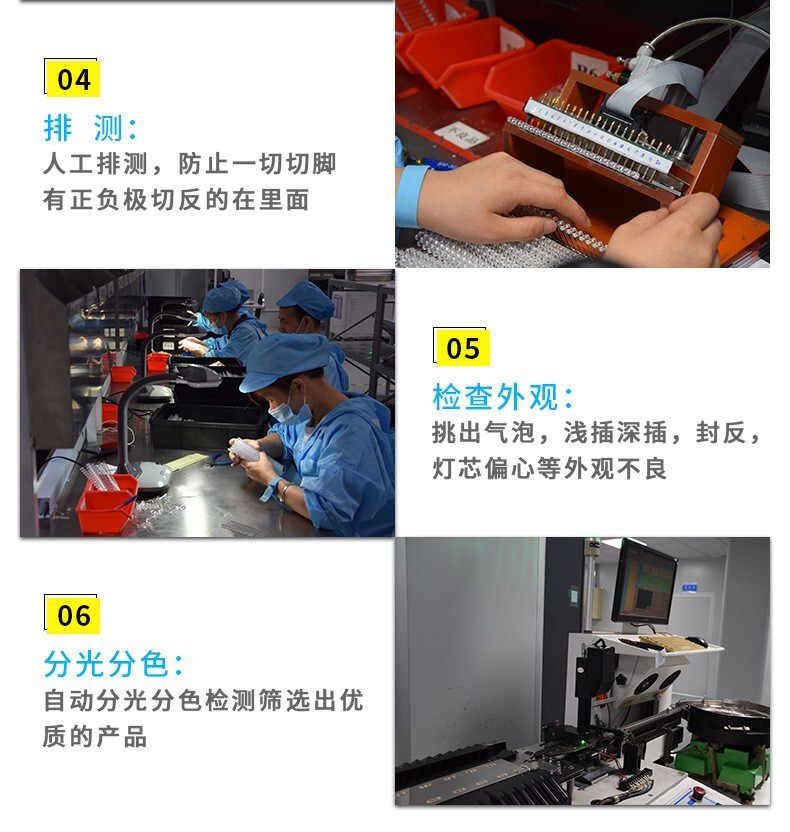 04

排 测:

人工排测，防止一切切脚有正负极切反的在里面

05

检查外观:

挑出气泡，浅插深插，封反，灯芯偏心等外观不良

06

分光分色:

自动分光分色检测筛选出优质的产品