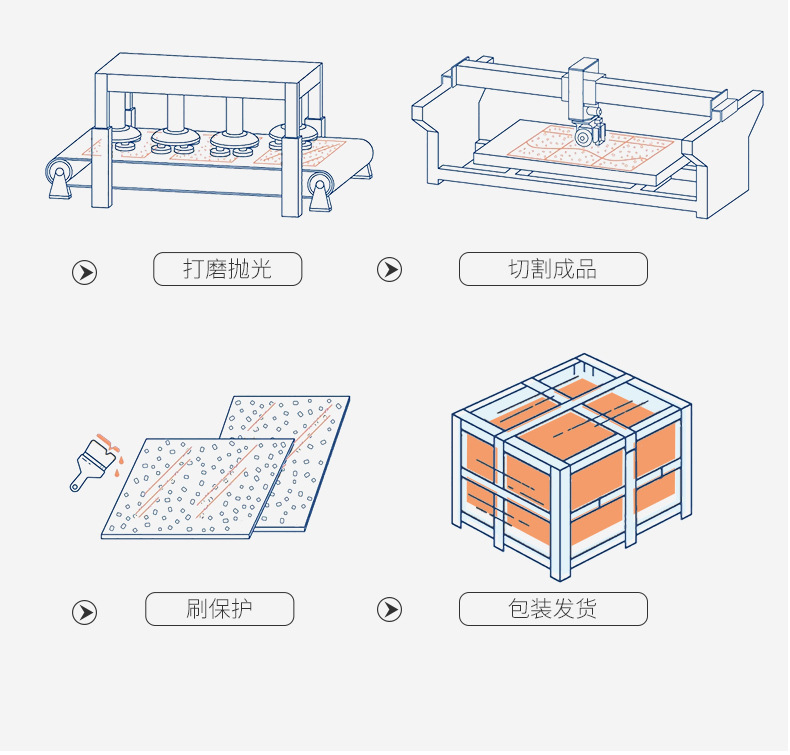 打磨抛光

切割成品

刷保护

包装发货