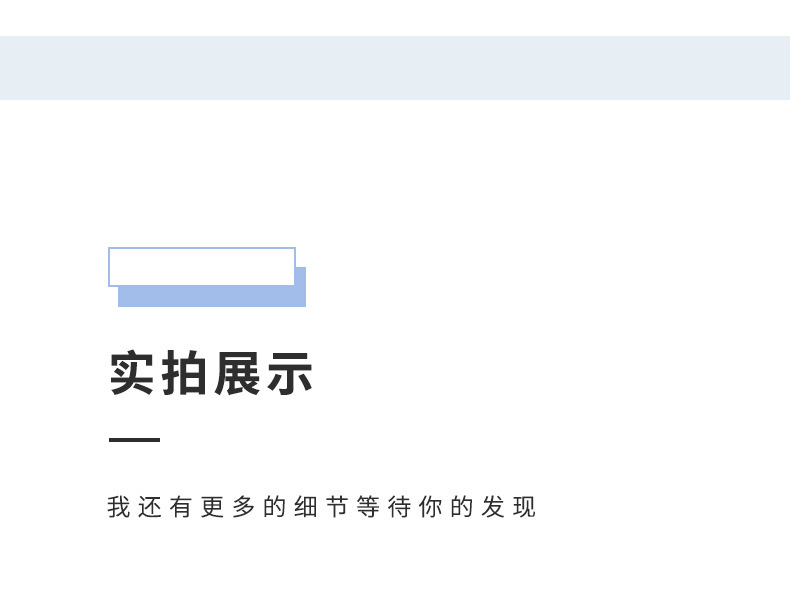 实拍展示

我还有更多的细节等待你的发现