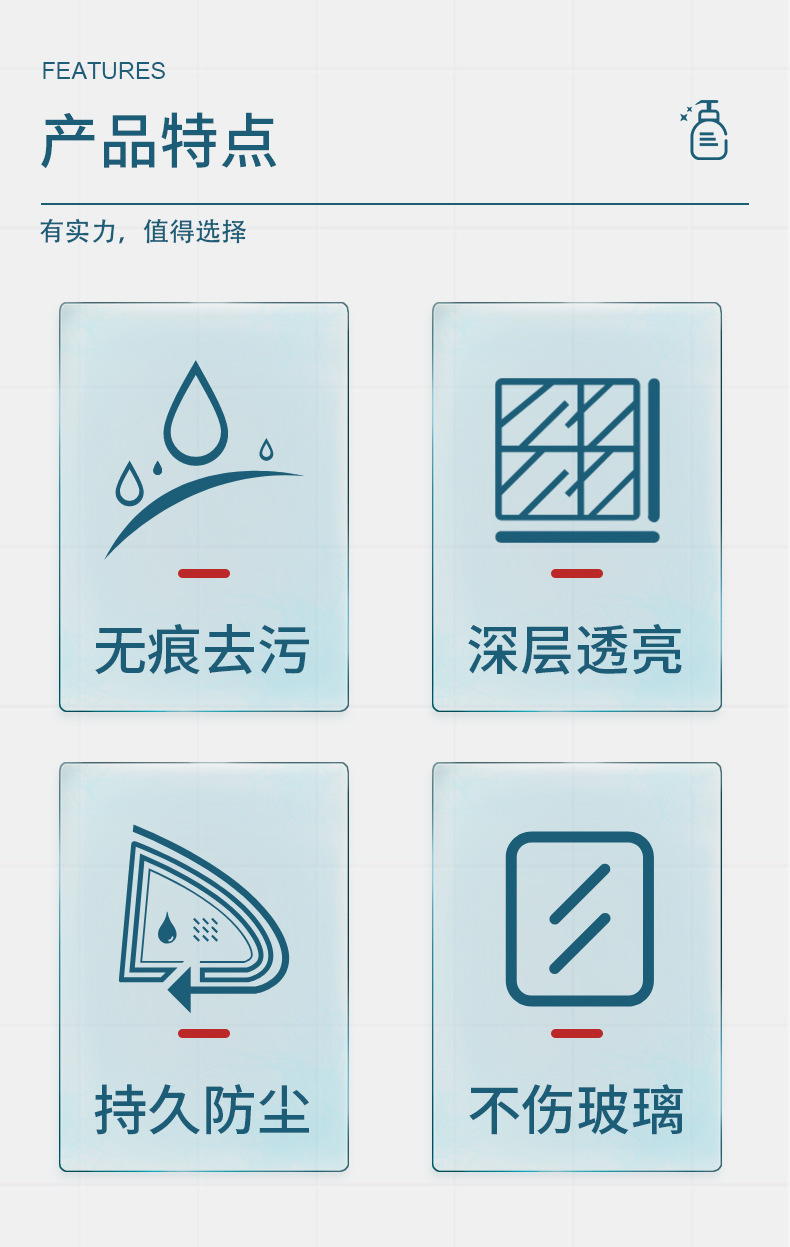 FEATURES

产品特点

有实力，值得选择

无痕去污

深层透亮

持久防尘

不伤玻璃