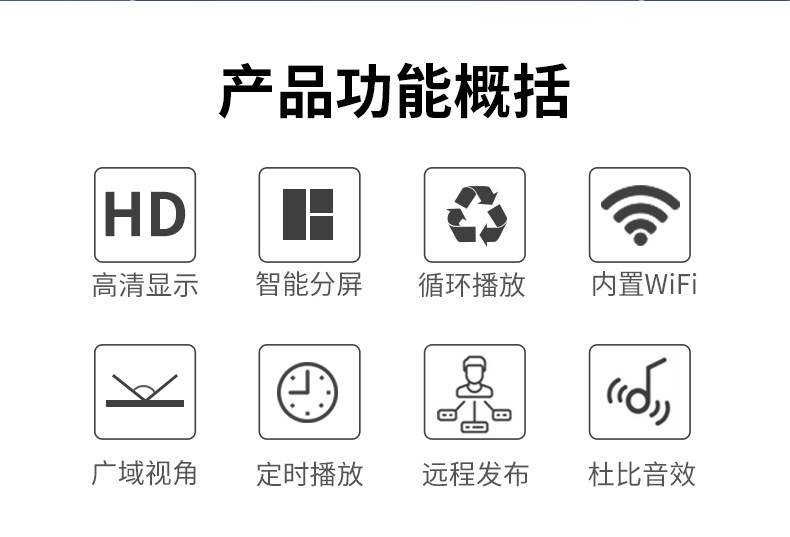 产品功能概括

HD
高清显示

智能分屏

循环播放

内置WiFi

广域视角

定时播放

远程发布

杜比音效