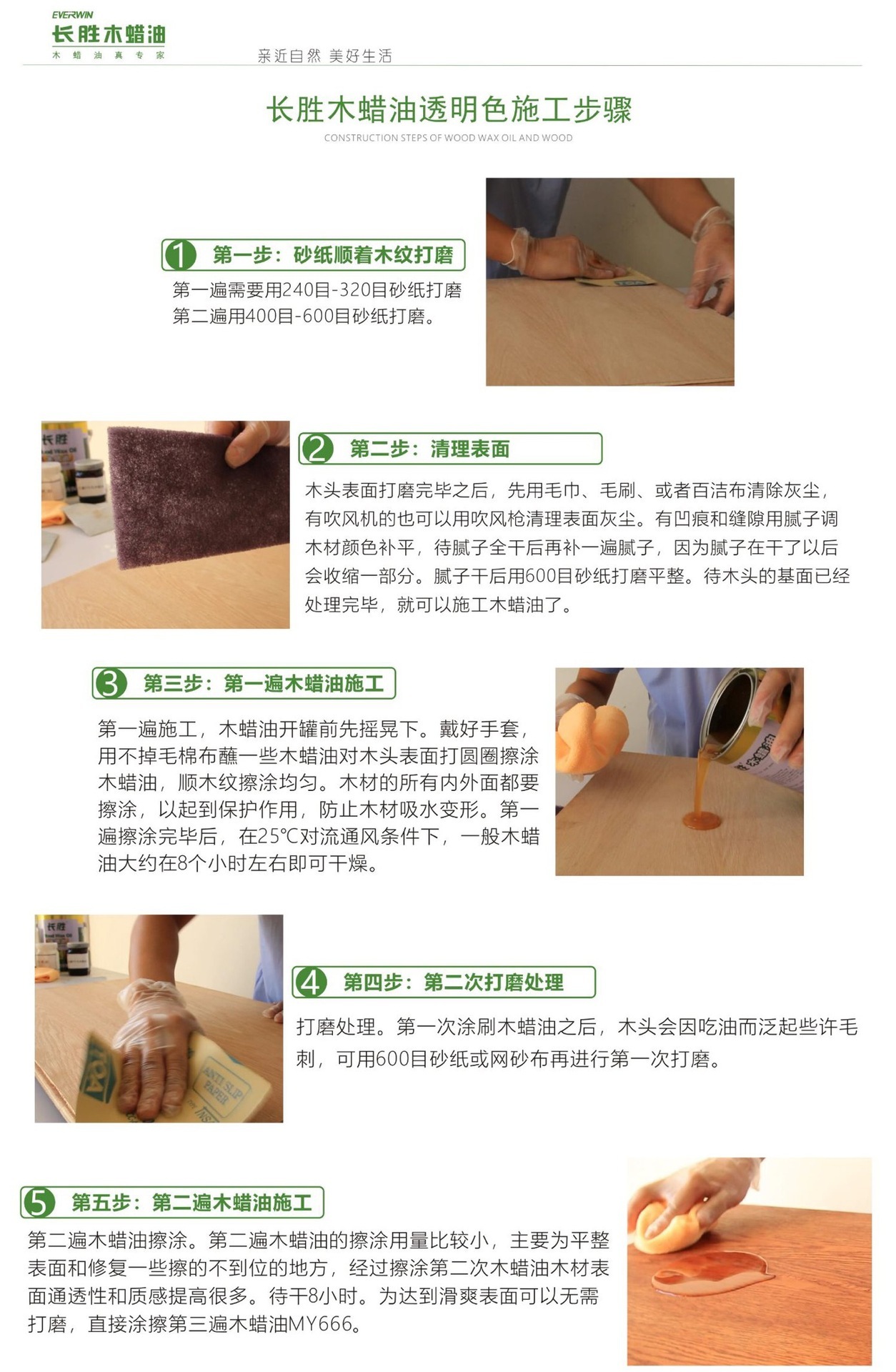 EVERWIN
长胜木蜡油
木 蜡 油 真 专 家

亲近自然 美好生活

长胜木蜡油透明色施工步骤
CONSTRUCTION STEPS OF WOOD WAX OIL AND WOOD

1 第一步：砂纸顺着木纹打磨
第一遍需要用240目-320目砂纸打磨
第二遍用400目-600目砂纸打磨。

长胜

2 第二步：清理表面
木头表面打磨完毕之后，先用毛巾、毛刷、或者百洁布清除灰尘，有吹风机的也可以用吹风枪清理表面灰尘。有凹痕和缝隙用腻子调木材颜色补平，待腻子全干后再补一遍腻子，因为腻子在干了以后会收缩一部分。腻子干后用600目砂纸打磨平整。待木头的基面已经处理完毕，就可以施工木蜡油了。

3 第三步：第一遍木蜡油施工
第一遍施工，木蜡油开罐前先摇晃下。戴好手套，用不掉毛棉布蘸一些木蜡油对木头表面打圆圈擦涂木蜡油，顺木纹擦涂均匀。木材的所有内外面都要擦涂，以起到保护作用，防止木材吸水变形。第一遍擦涂完毕后，在25℃对流通风条件下，一般木蜡油大约在8个小时左右即可干燥。

长胜

ANTI SLIP PAPER

4 第四步：第二次打磨处理
打磨处理。第一次涂刷木蜡油之后，木头会因吃油而泛起些许毛刺，可用600目砂纸或网砂布再进行第一次打磨。

5 第五步：第二遍木蜡油施工
第二遍木蜡油擦涂。第二遍木蜡油的擦涂用量比较小，主要为平整表面和修复一些擦的不到位的地方，经过擦涂第二次木蜡油木材表面通透性和质感提高很多。待干8小时。为达到滑爽表面可以无需打磨，直接涂擦第三遍木蜡油MY666。