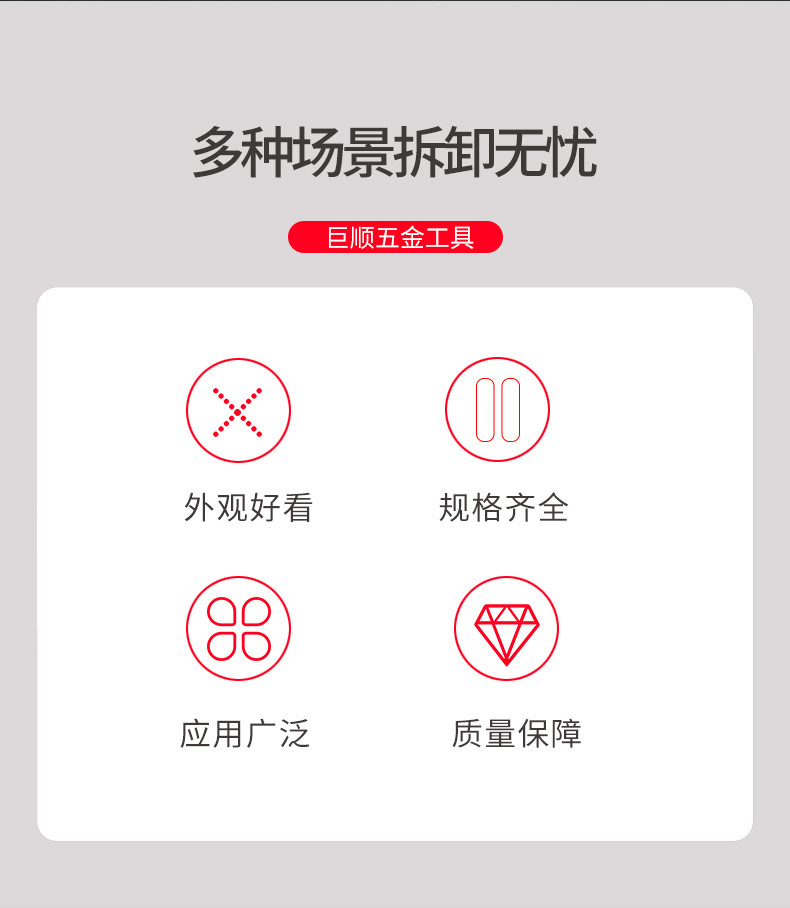 多种场景拆卸无忧

巨顺五金工具

外观好看

规格齐全

应用广泛

质量保障