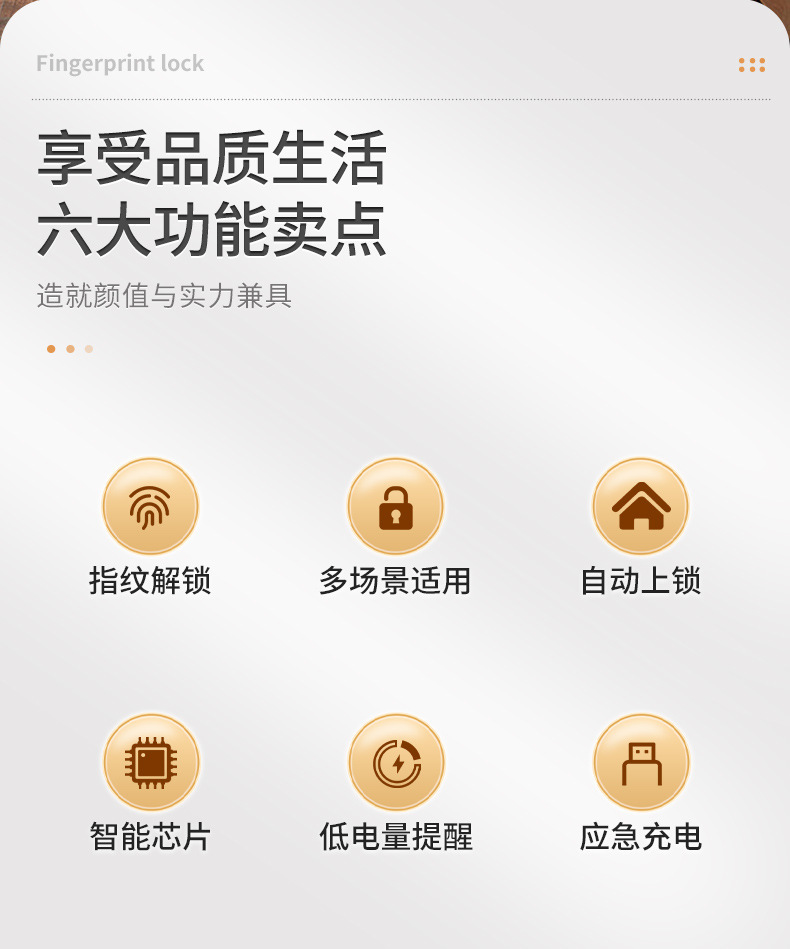 Fingerprint lock

享受品质生活
六大功能卖点

造就颜值与实力兼具

指纹解锁

多场景适用

自动上锁

智能芯片

低电量提醒

应急充电