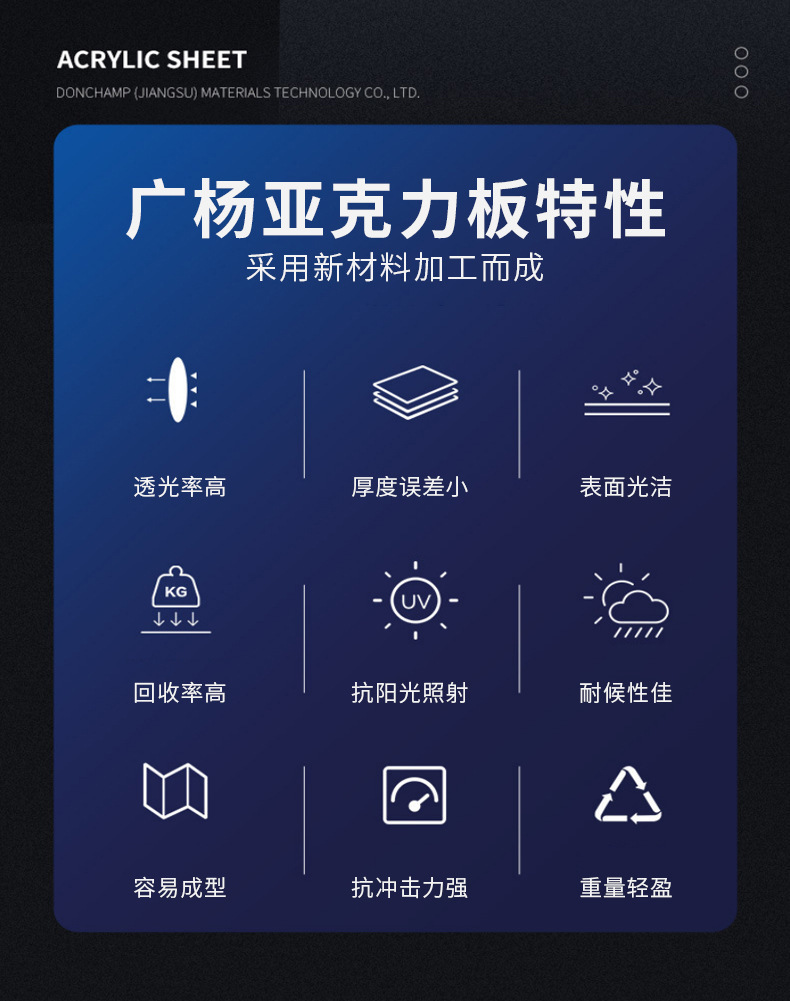 ACRYLIC SHEET

DONCHAMP (JIANGSU) MATERIALS TECHNOLOGY CO., LTD.

广杨亚克力板特性

采用新材料加工而成

透光率高

厚度误差小

表面光洁

KG

回收率高

UV

抗阳光照射

耐候性佳

容易成型

抗冲击力强

重量轻盈