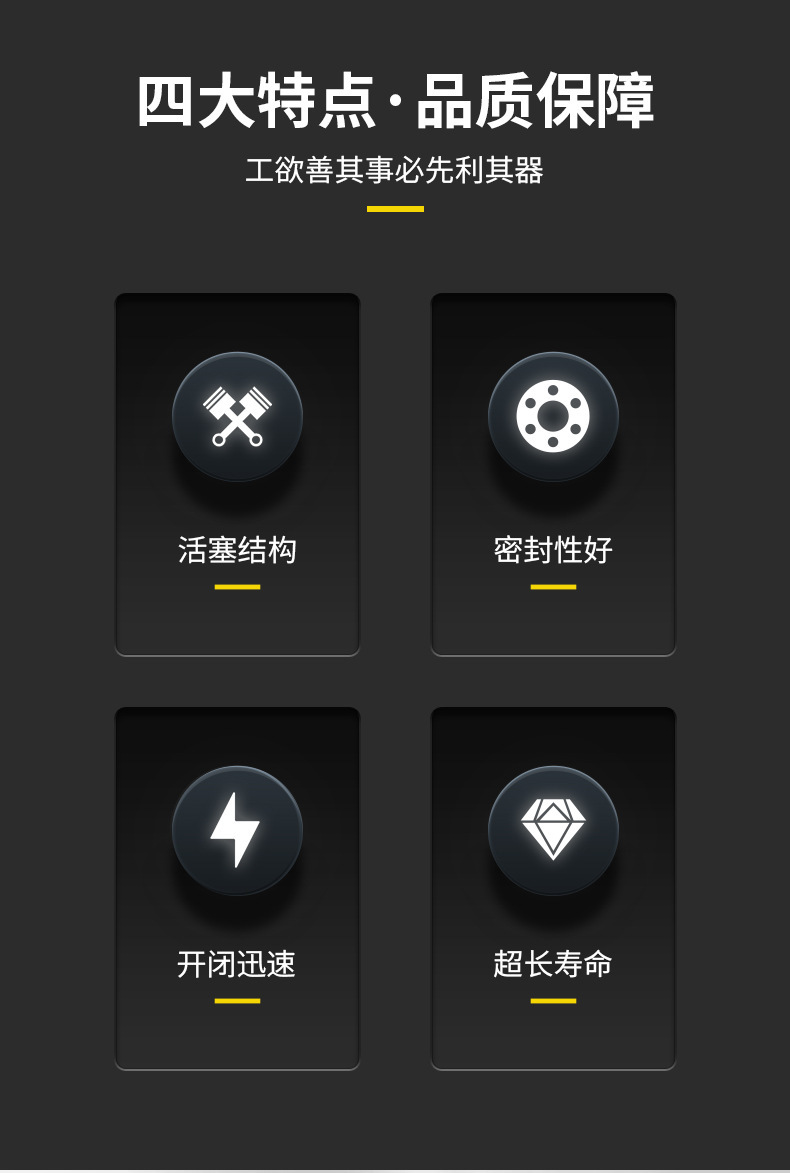 四大特点·品质保障

工欲善其事必先利其器

活塞结构

密封性好

开闭迅速

超长寿命