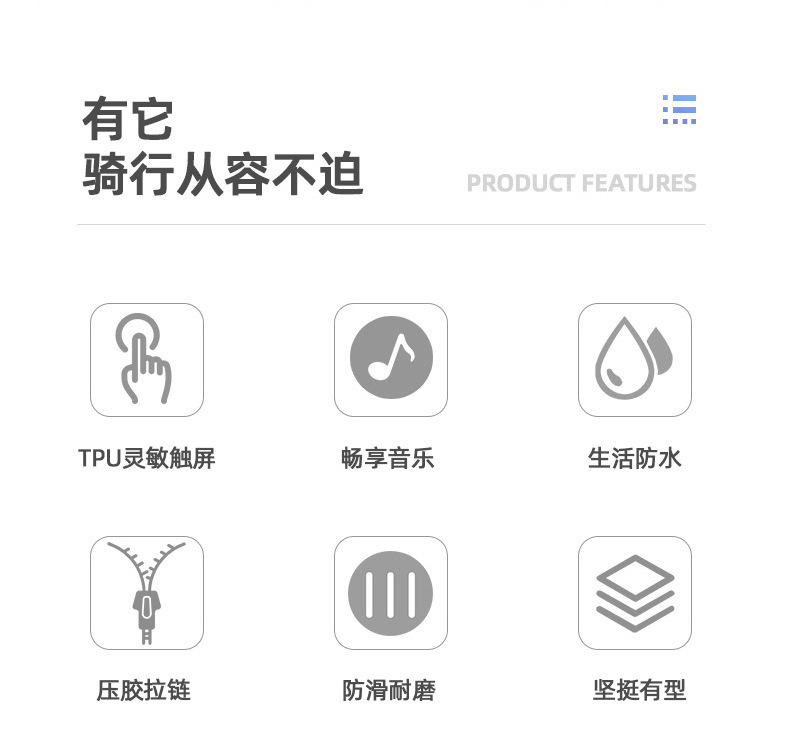 有它
骑行从容不迫

PRODUCT FEATURES

TPU灵敏触屏

畅享音乐

生活防水

压胶拉链

防滑耐磨

坚挺有型