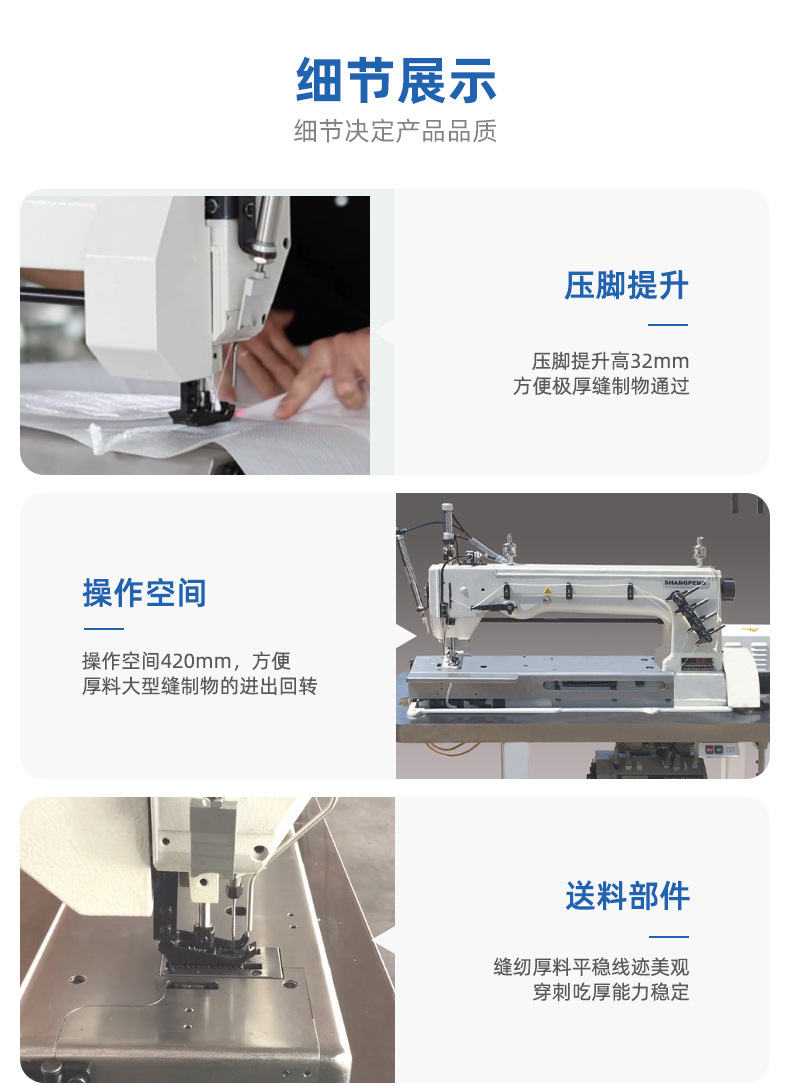 细节展示
细节决定产品品质

压脚提升

压脚提升高32mm
方便极厚缝制物通过

操作空间

操作空间420mm，方便
厚料大型缝制物的进出回转

SHANGPENG

送料部件

缝纫厚料平稳线迹美观
穿刺吃厚能力稳定