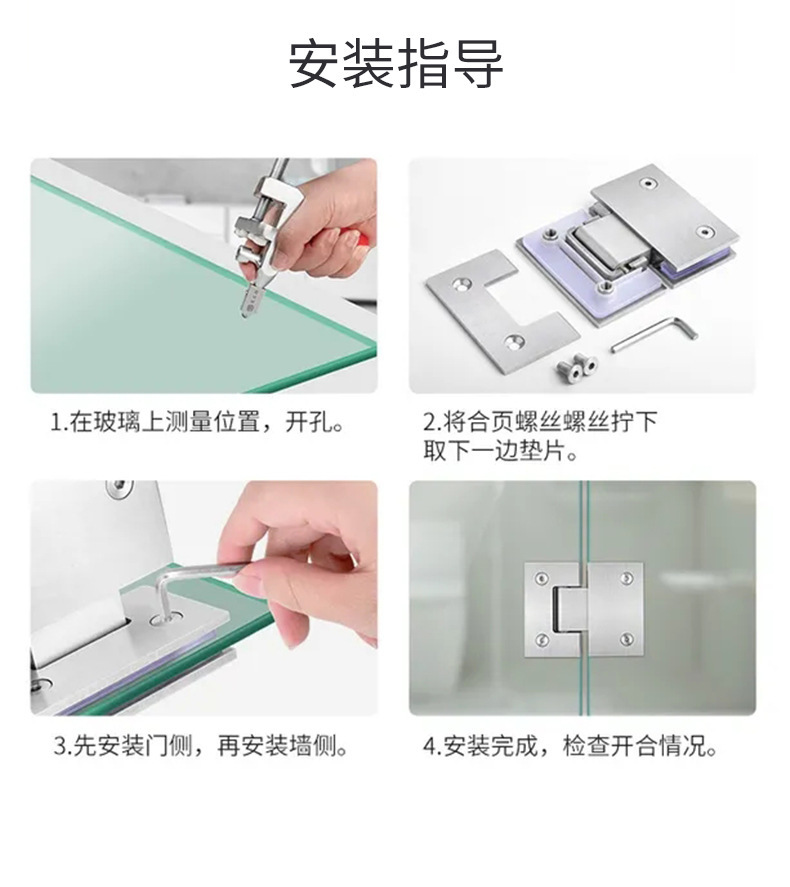 安装指导

1.在玻璃上测量位置，开孔。

2.将合页螺丝螺丝拧下取下一边垫片。

3.先安装门侧，再安装墙侧。

4.安装完成，检查开合情况。