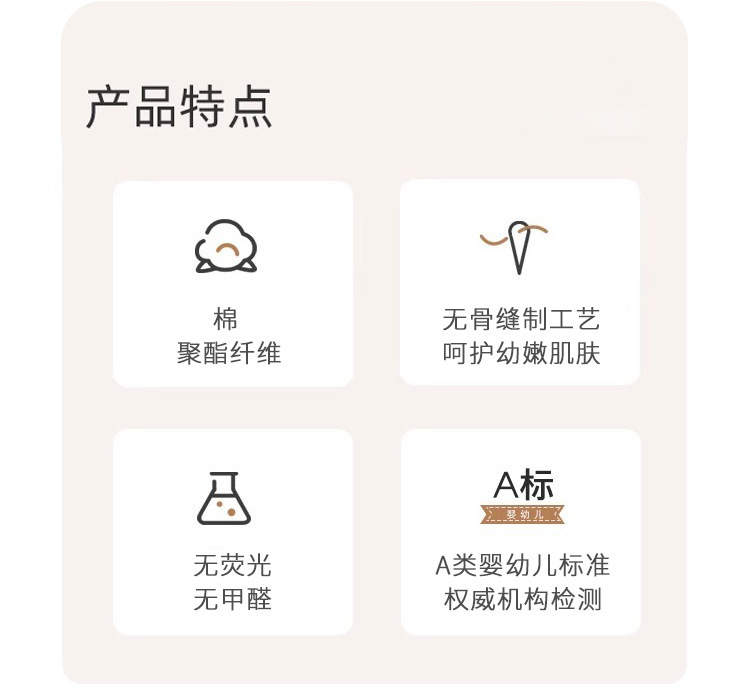 产品特点

棉
聚酯纤维

无骨缝制工艺
呵护幼嫩肌肤

无荧光
无甲醛

A标
婴幼儿

A类婴幼儿标准
权威机构检测