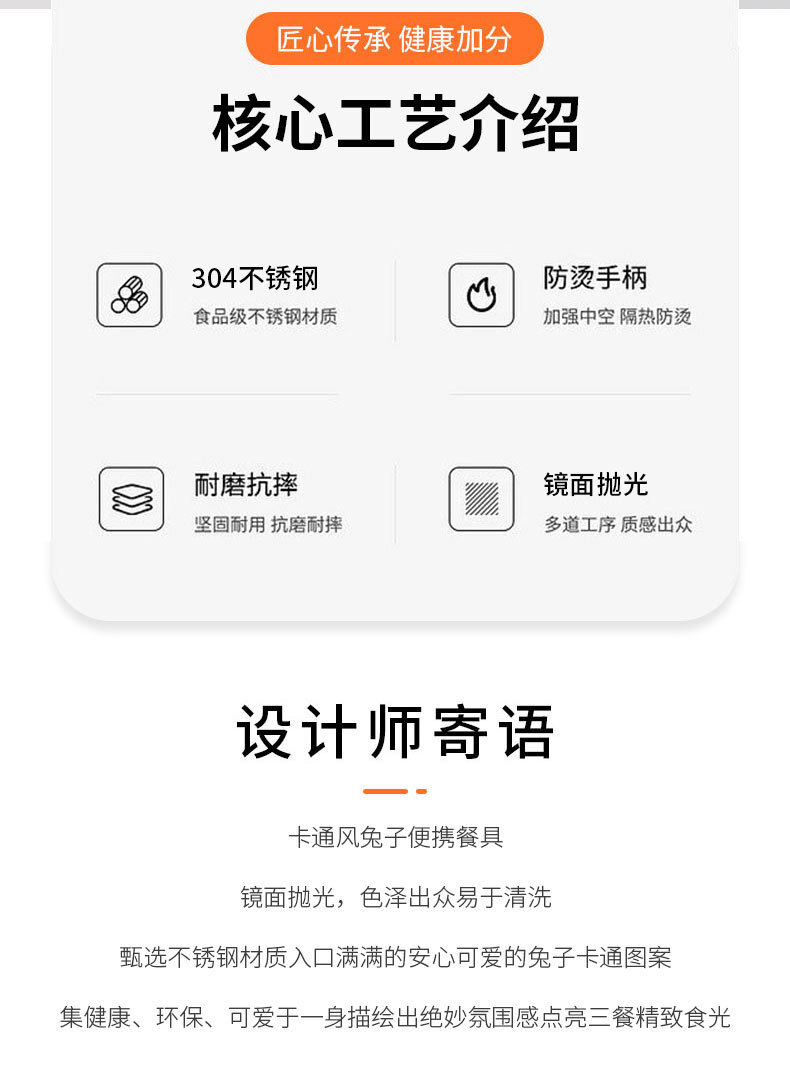 匠心传承 健康加分

核心工艺介绍

304不锈钢
食品级不锈钢材质

防烫手柄
加强中空 隔热防烫

耐磨抗摔
坚固耐用 抗磨耐摔

镜面抛光
多道工序 质感出众

设计师寄语

卡通风兔子便携餐具

镜面抛光，色泽出众易于清洗

甄选不锈钢材质入口满满的安心可爱的兔子卡通图案

集健康、环保、可爱于一身描绘出绝妙氛围感点亮三餐精致食光