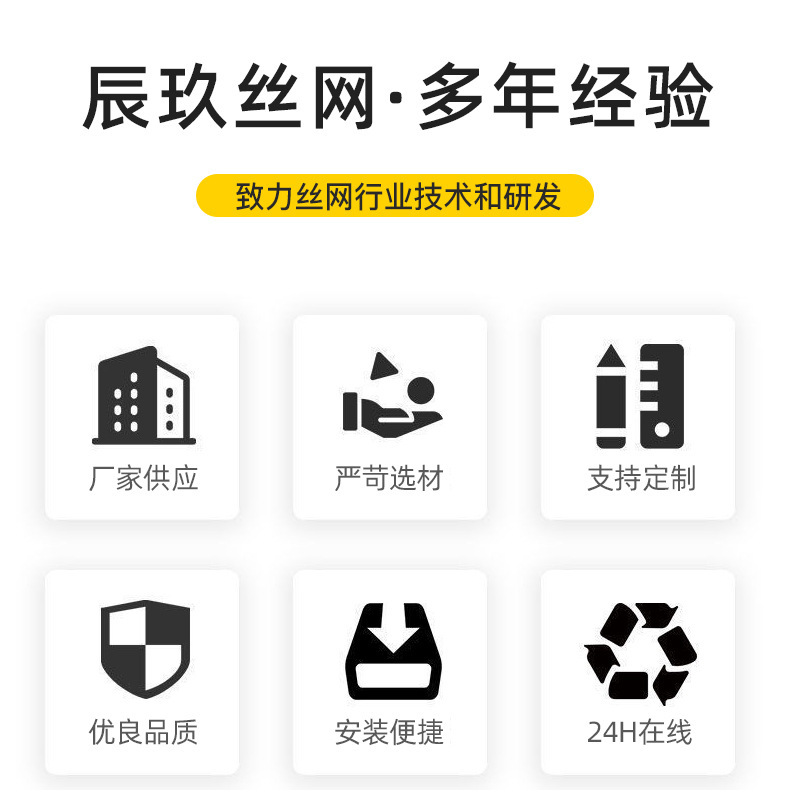 辰玖丝网·多年经验

致力丝网行业技术和研发

厂家供应

严苛选材

支持定制

优良品质

安装便捷

24H在线