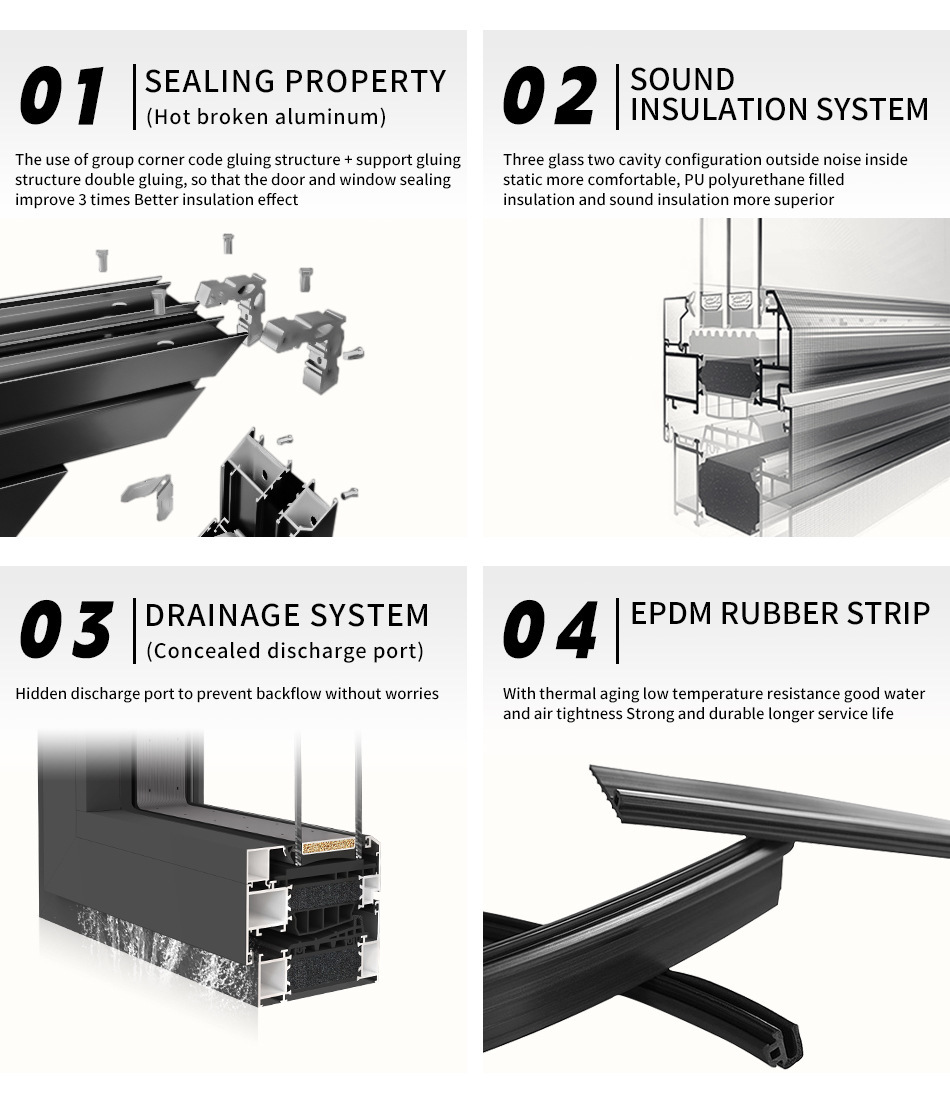 01
SEALING PROPERTY
(Hot broken aluminum)

The use of group corner code gluing structure + support gluing structure double gluing, so that the door and window sealing improve 3 times Better insulation effect

02
SOUND INSULATION SYSTEM

Three glass two cavity configuration outside noise inside static more comfortable, PU polyurethane filled insulation and sound insulation more superior

03
DRAINAGE SYSTEM
(Concealed discharge port)

Hidden discharge port to prevent backflow without worries

04
EPDM RUBBER STRIP

With thermal aging low temperature resistance good water and air tightness Strong and durable longer service life