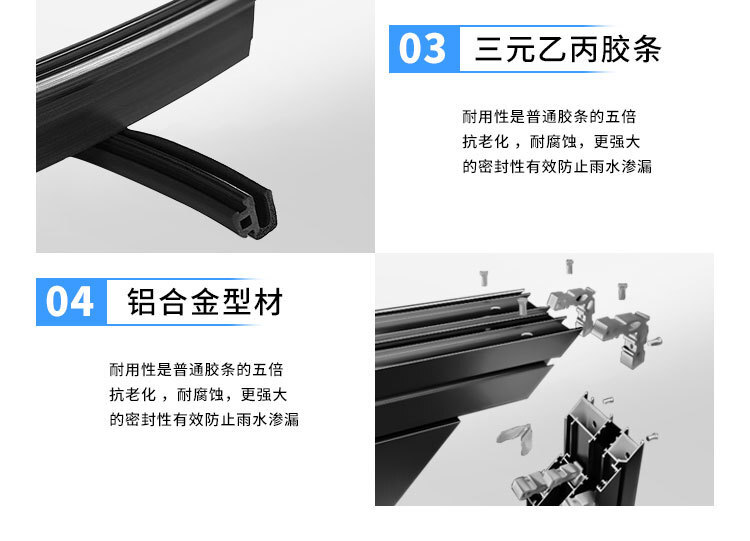 03 三元乙丙胶条

耐用性是普通胶条的五倍
抗老化，耐腐蚀，更强大
的密封性有效防止雨水渗漏

04 铝合金型材

耐用性是普通胶条的五倍
抗老化，耐腐蚀，更强大
的密封性有效防止雨水渗漏