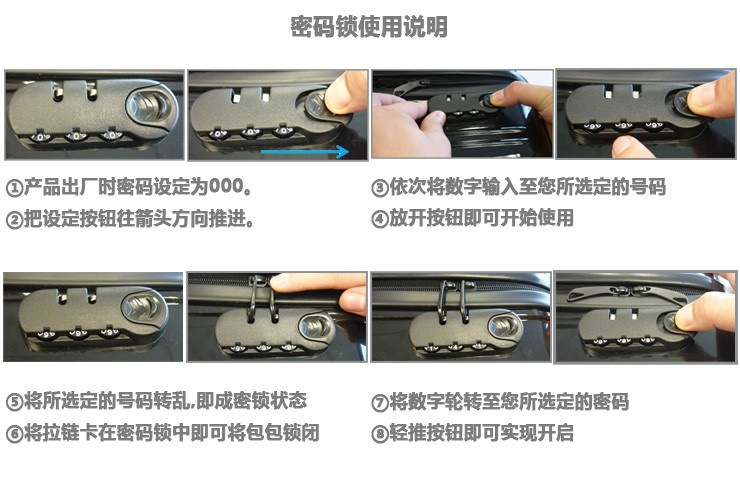 密码锁使用说明

①产品出厂时密码设定为000。
②把设定按钮往箭头方向推进。

③依次将数字输入至您所选定的号码
④放开按钮即可开始使用

⑤将所选定的号码转乱,即成密锁状态
⑥将拉链卡在密码锁中即可将包包锁闭

⑦将数字轮转至您所选定的密码
⑧轻推按钮即可实现开启