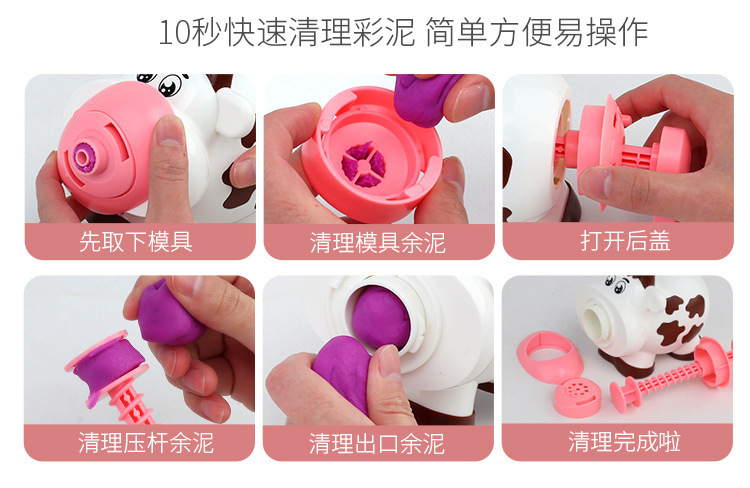 10秒快速清理彩泥 简单方便易操作

先取下模具

清理模具余泥

打开后盖

清理压杆余泥

清理出口余泥

清理完成啦