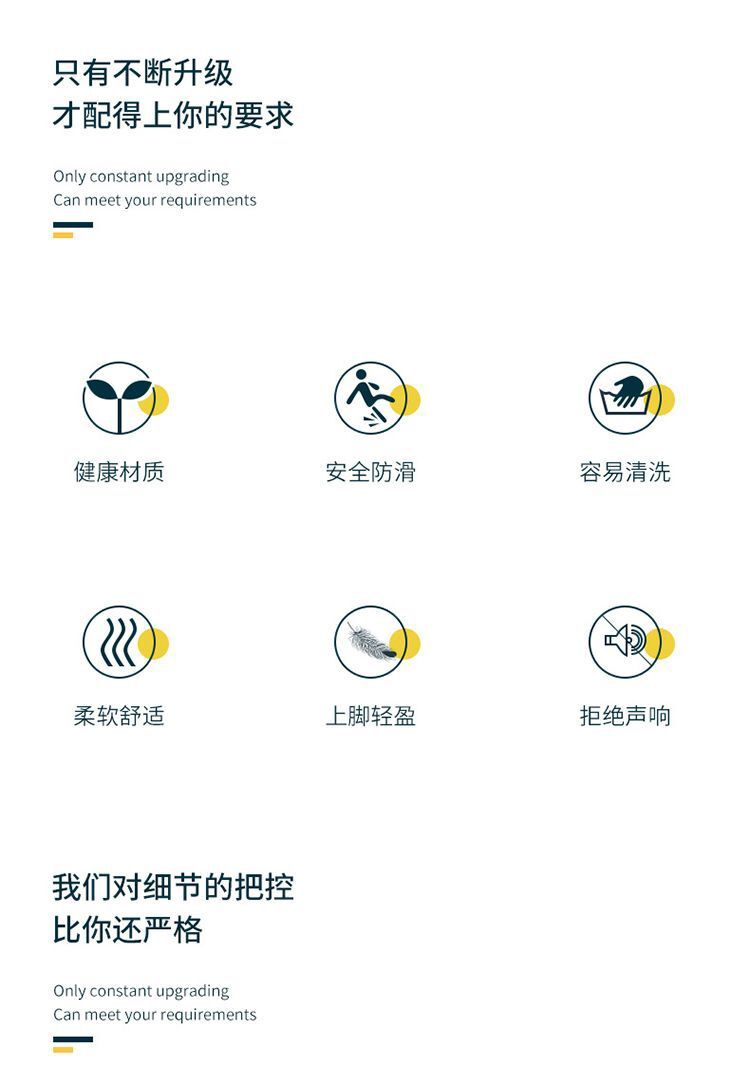 只有不断升级
才配得上你的要求

Only constant upgrading
Can meet your requirements

健康材质

安全防滑

容易清洗

柔软舒适

上脚轻盈

拒绝声响

我们对细节的把控
比你还严格

Only constant upgrading
Can meet your requirements