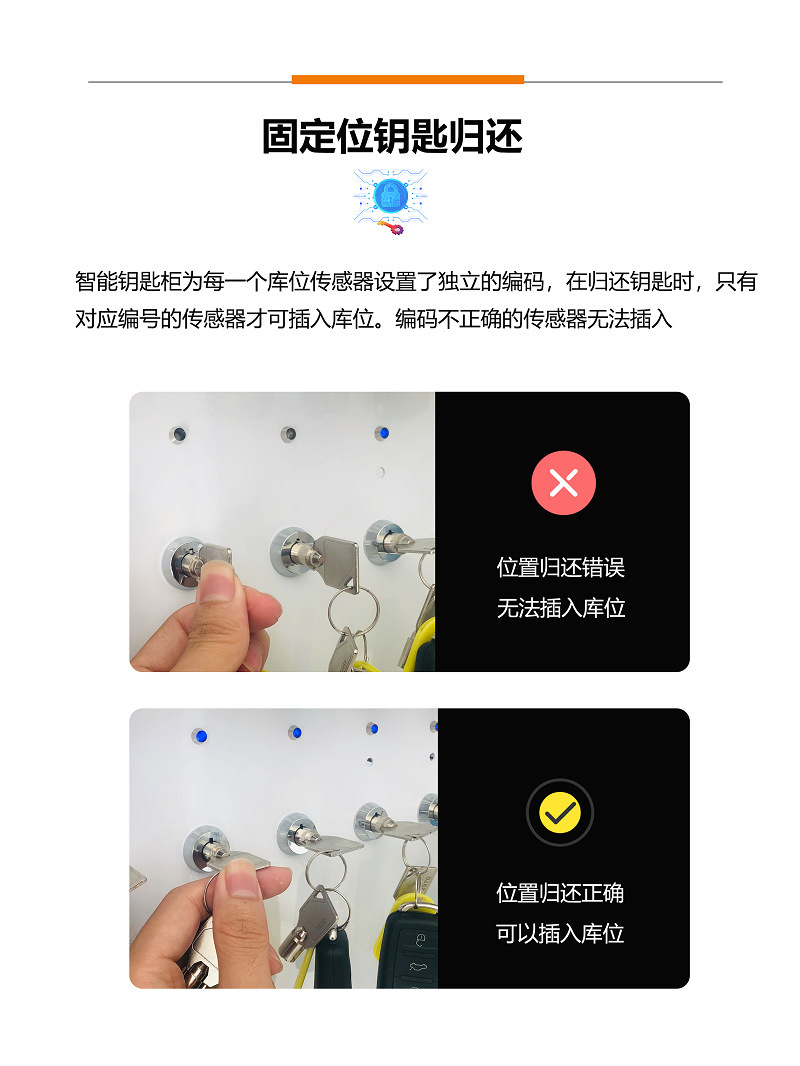 固定位钥匙归还

智能钥匙柜为每一个库位传感器设置了独立的编码，在归还钥匙时，只有对应编号的传感器才可插入库位。编码不正确的传感器无法插入

位置归还错误
无法插入库位

位置归还正确
可以插入库位